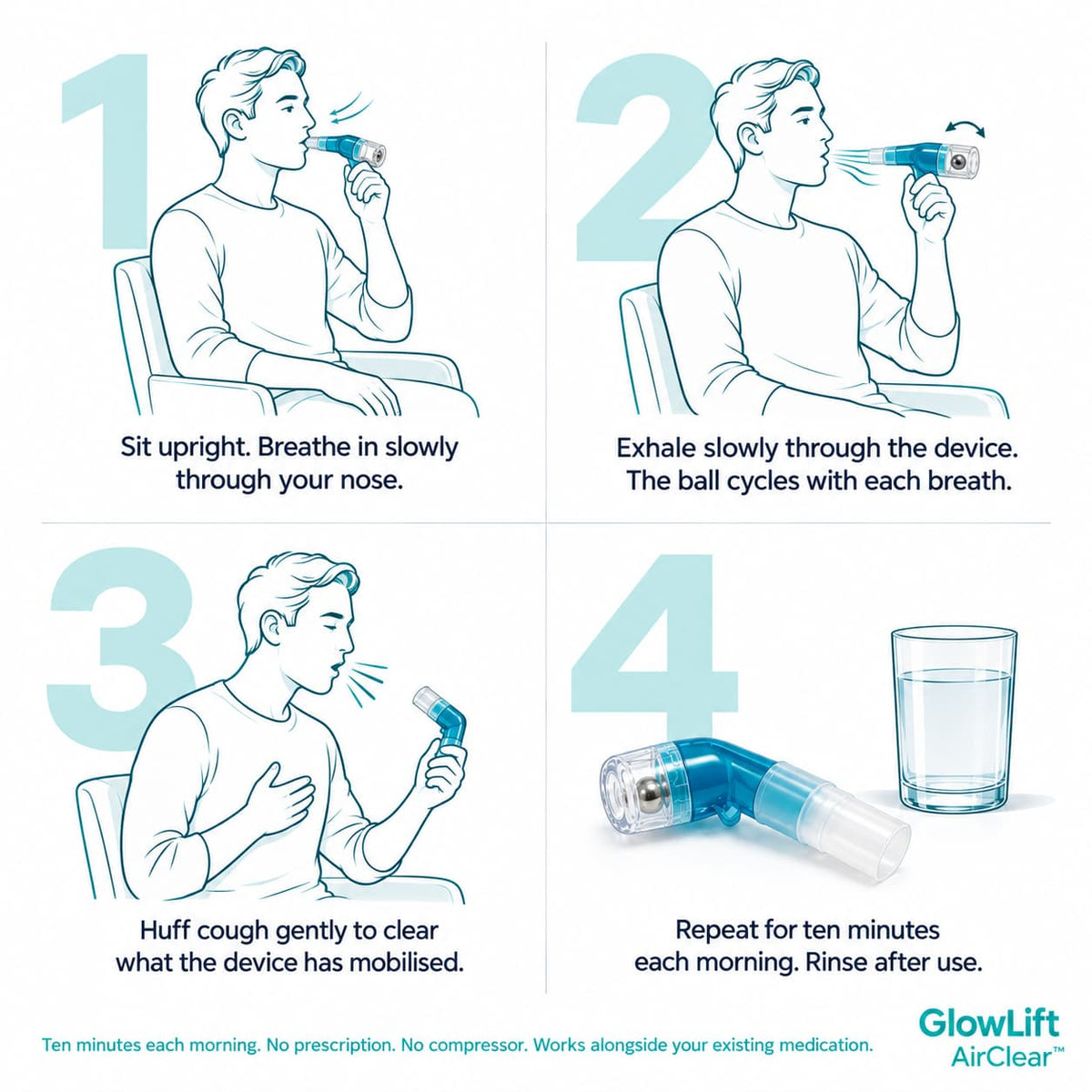 1

Sit upright. Breathe in slowly through your nose.

2

Exhale slowly through the device. The ball cycles with each breath.

3

Huff cough gently to clear what the device has mobilised.

4

Repeat for ten minutes each morning. Rinse after use.

Ten minutes each morning. No prescription. No compressor. Works alongside your existing medication.

GlowLift AirClear™