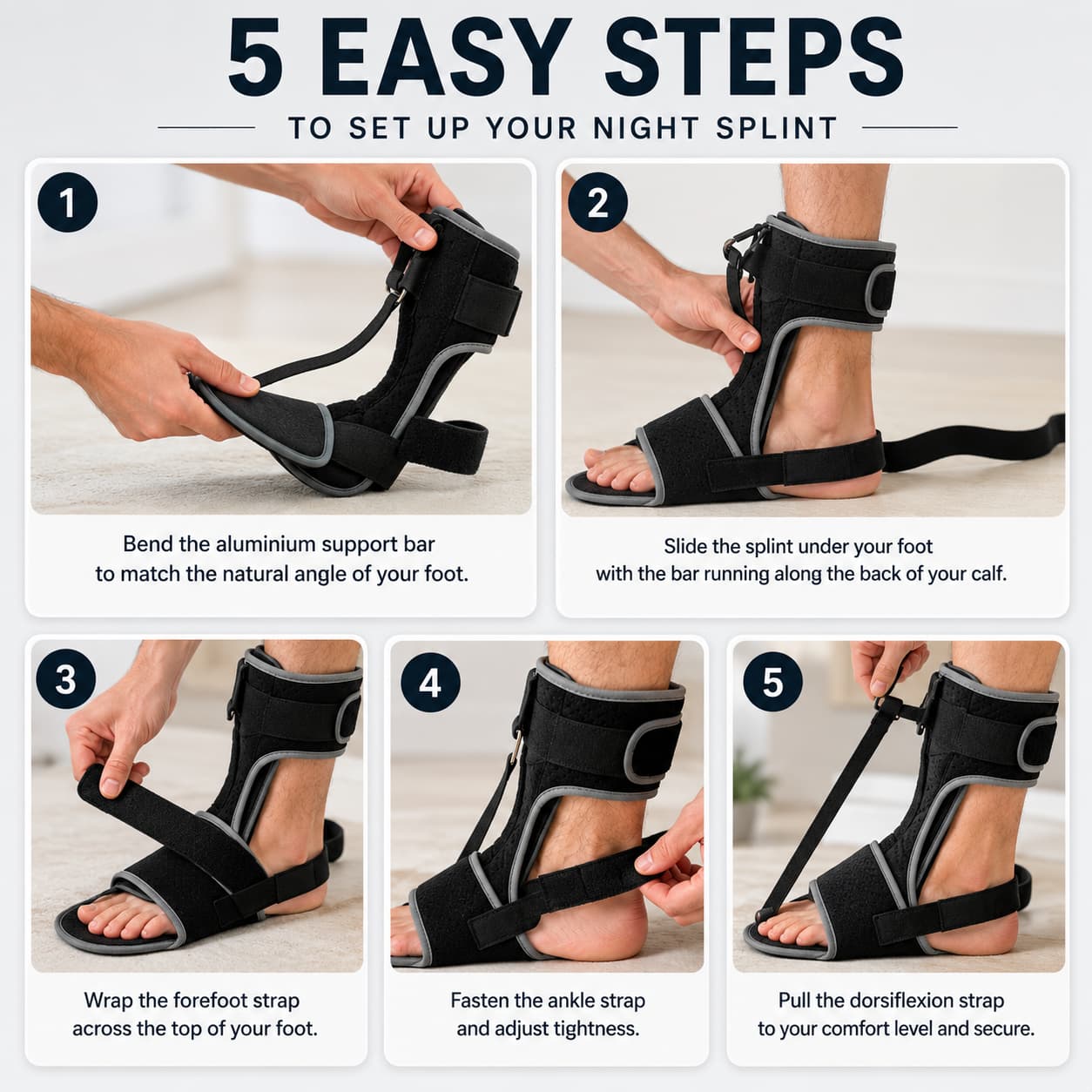 5 EASY STEPS

TO SET UP YOUR NIGHT SPLINT

1

Bend the aluminium support bar to match the natural angle of your foot.

2

Slide the splint under your foot with the bar running along the back of your calf.

3

Wrap the forefoot strap across the top of your foot.

4

Fasten the ankle strap and adjust tightness.

5

Pull the dorsiflexion strap to your comfort level and secure.